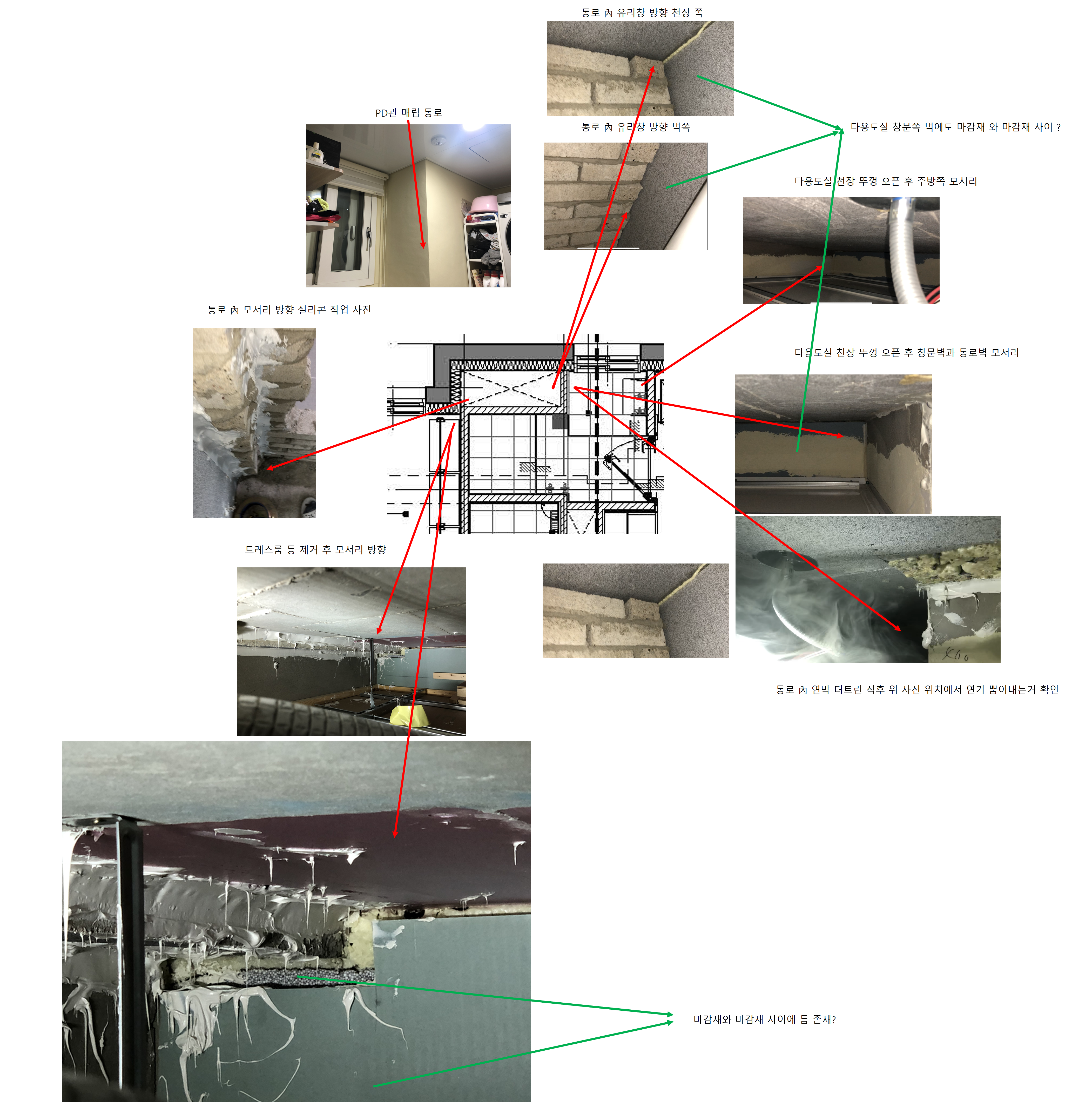 통로 內 유리창 방향 천장 쪽

PD관 매립 통로

통로 內 유리창 방향 벽쪽

다용도실 창문쪽 벽에도 마감재 와 마감재 사이 ?

다용도실 천장 뚜껑 오픈 후 주방쪽 모서리

통로 內 모서리 방향 실리콘 작업 사진

다용도실 천장 뚜껑 오픈 후 창문벽과 통로벽 모서리

드레스룸 등 제거 후 모서리 방향

통로 內 연막 터트린 직후 위 사진 위치에서 연기 뿜어내는거 확인

마감재와 마감재 사이에 틈 존재?