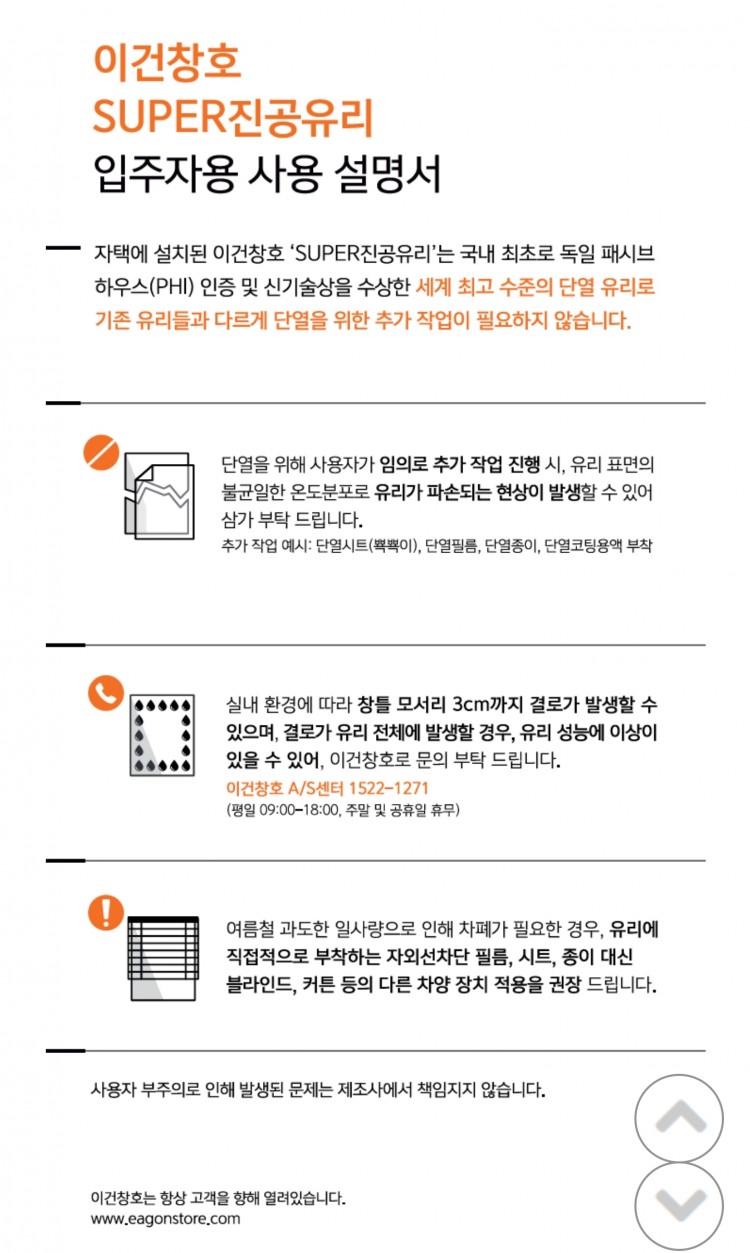 이건창호
SUPER진공유리
입주자용 사용 설명서

자택에 설치된 이건창호 'SUPER진공유리'는 국내 최초로 독일 패시브 하우스(PHI) 인증 및 신기술상을 수상한 세계 최고 수준의 단열 유리로 기존 유리들과 다르게 단열을 위한 추가 작업이 필요하지 않습니다.

단열을 위해 사용자가 임의로 추가 작업 진행 시, 유리 표면의 불균일한 온도분포로 유리가 파손되는 현상이 발생할 수 있어 삼가 부탁 드립니다.
추가 작업 예시: 단열시트(뽁뽁이), 단열필름, 단열종이, 단열코팅용액 부착

실내 환경에 따라 창틀 모서리 3cm까지 결로가 발생할 수 있으며, 결로가 유리 전체에 발생할 경우, 유리 성능에 이상이 있을 수 있어, 이건창호로 문의 부탁 드립니다.
이건창호 A/S센터 1522-1271
(평일 09:00~18:00, 주말 및 공휴일 휴무)

여름철 과도한 일사량으로 인해 차폐가 필요한 경우, 유리에 직접적으로 부착하는 자외선차단 필름, 시트, 종이 대신 블라인드, 커튼 등의 다른 차양 장치 적용을 권장 드립니다.

사용자 부주의로 인해 발생된 문제는 제조사에서 책임지지 않습니다.

이건창호는 항상 고객을 향해 열려있습니다.
www.eagonstore.com