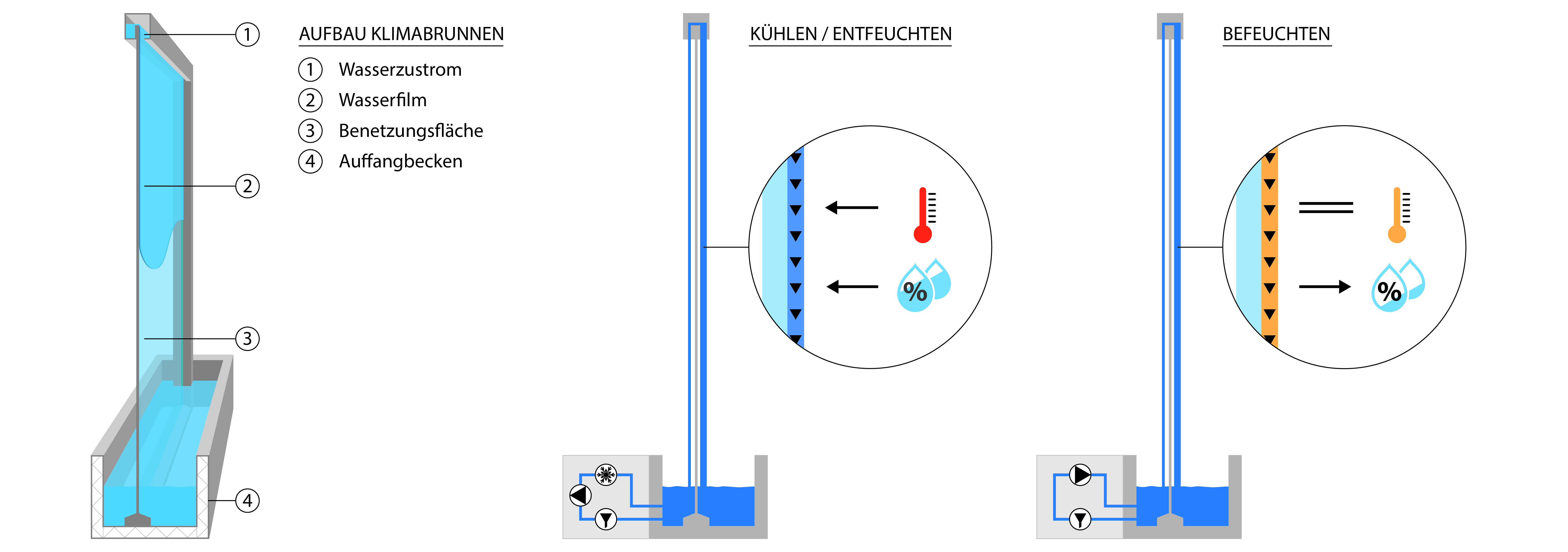 1
2
3
4

AUFBAU KLIMABRUNNEN

1 Wasserzustrom
2 Wasserfilm
3 Benetzungsfläche
4 Auffangbecken

KÜHLEN / ENTFEUCHTEN

%

BEFEUCHTEN

%