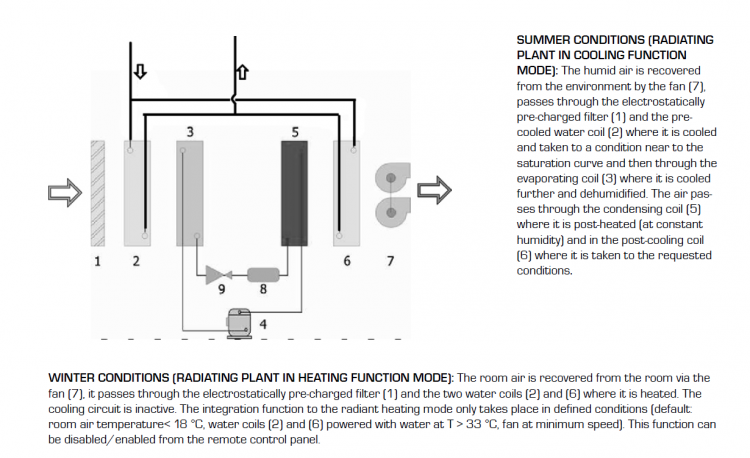 3
5
1
2
6
7
9
8
4

SUMMER CONDITIONS (RADIATING PLANT IN COOLING FUNCTION MODE): The humid air is recovered from the environment by the fan (7), passes through the electrostatically pre-charged filter (1) and the pre-cooled water coil (2) where it is cooled and taken to a condition near to the saturation curve and then through the evaporating coil (3) where it is cooled further and dehumidified. The air passes through the condensing coil (5) where it is post-heated (at constant humidity) and in the post-cooling coil (6) where it is taken to the requested conditions.

WINTER CONDITIONS (RADIATING PLANT IN HEATING FUNCTION MODE): The room air is recovered from the room via the fan (7), it passes through the electrostatically pre-charged filter (1) and the two water coils (2) and (6) where it is heated. The cooling circuit is inactive. The integration function to the radiant heating mode only takes place in defined conditions (default: room air temperature< 18 °C, water coils (2) and (6) powered with water at T > 33 °C, fan at minimum speed). This function can be disabled/enabled from the remote control panel.